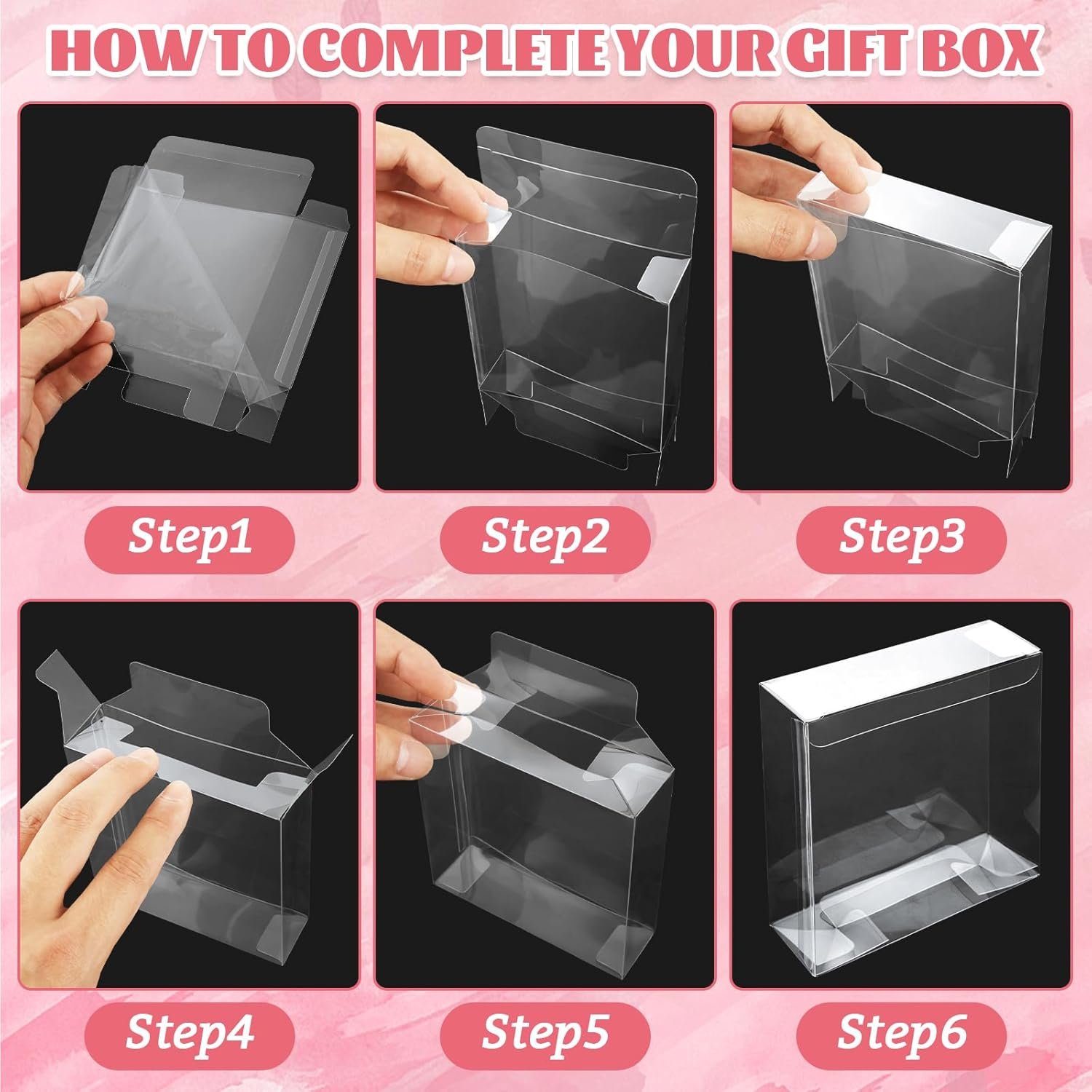 HOW TO COMPLETE YOUR GIFT BOX

Step1

Step2

Step3

Step4

Step5

Step6