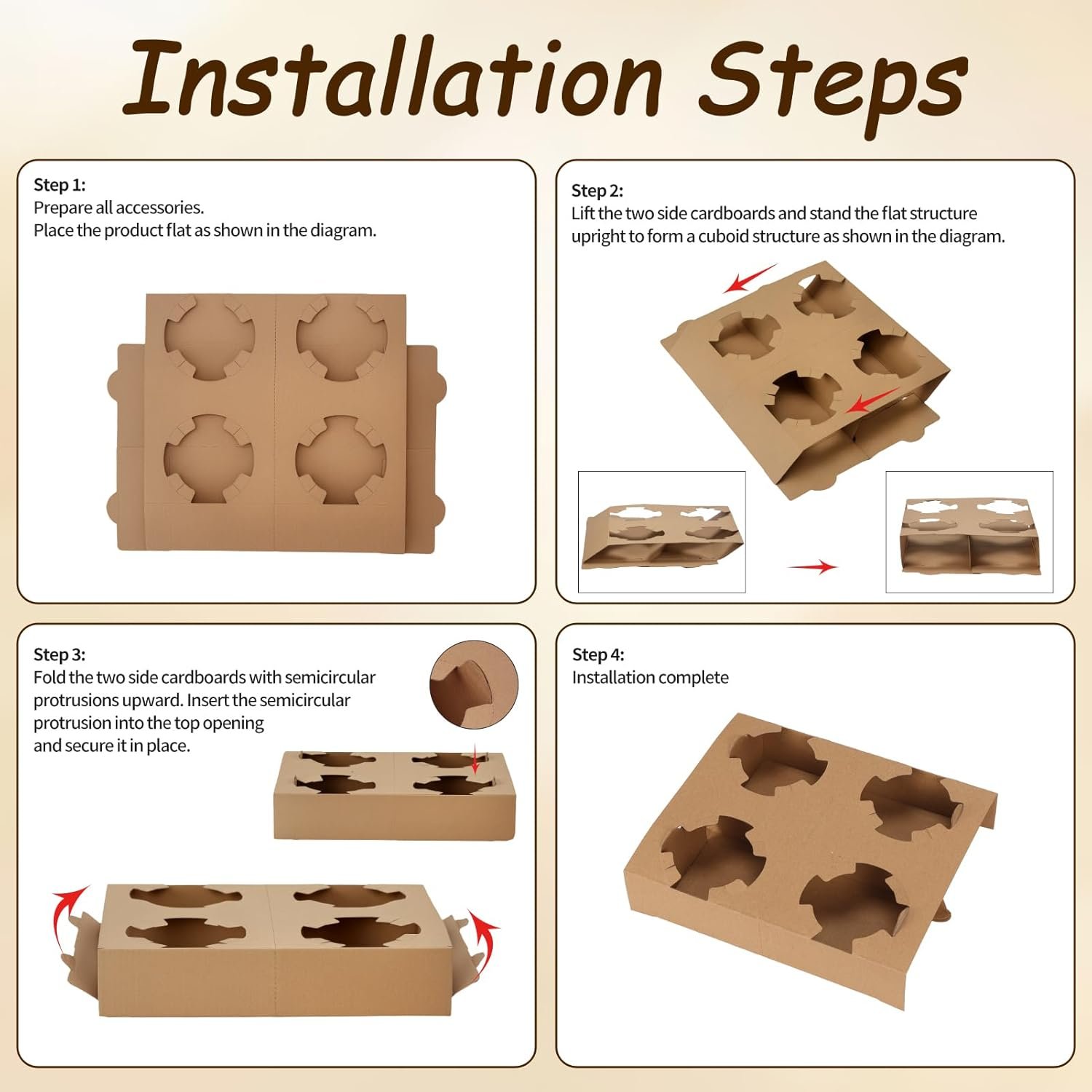 Installation Steps

Step 1:
Prepare all accessories.
Place the product flat as shown in the diagram.

Step 2:
Lift the two side cardboards and stand the flat structure upright to form a cuboid structure as shown in the diagram.

Step 3:
Fold the two side cardboards with semicircular protrusions upward. Insert the semicircular protrusion into the top opening and secure it in place.

Step 4:
Installation complete